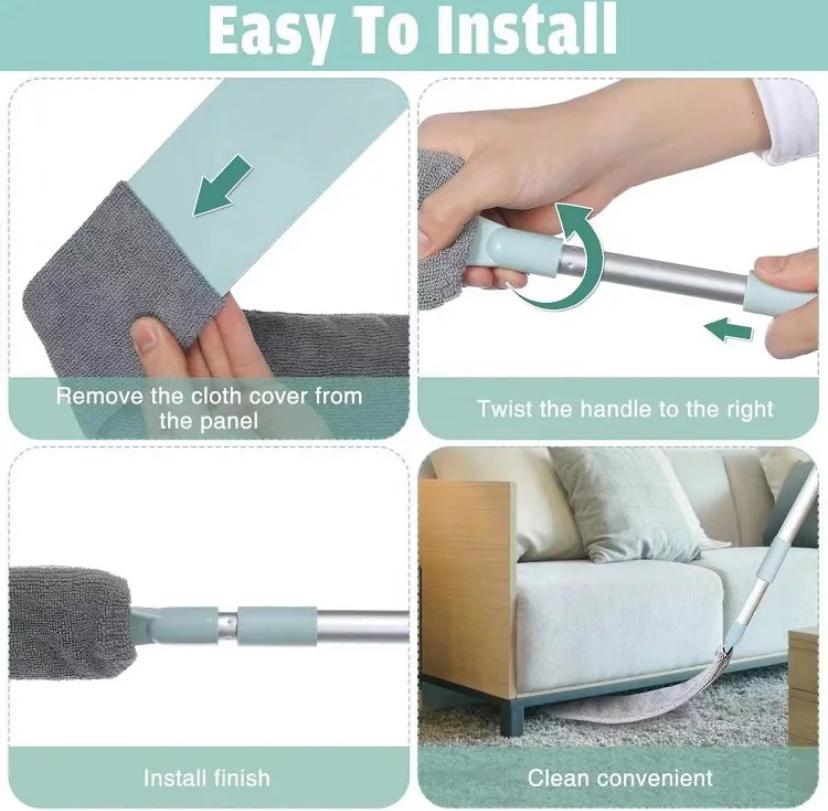 Easy To Install

Remove the cloth cover from the panel

Twist the handle to the right

Install finish

Clean convenient