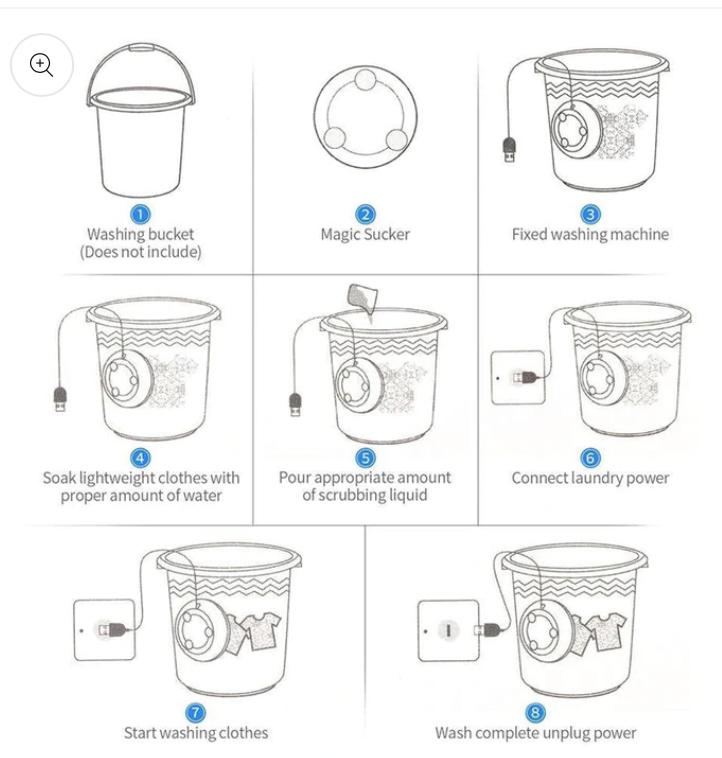 1
Washing bucket
(Does not include)

2
Magic Sucker

3
Fixed washing machine

4
Soak lightweight clothes with proper amount of water

5
Pour appropriate amount of scrubbing liquid

6
Connect laundry power

7
Start washing clothes

8
Wash complete unplug power