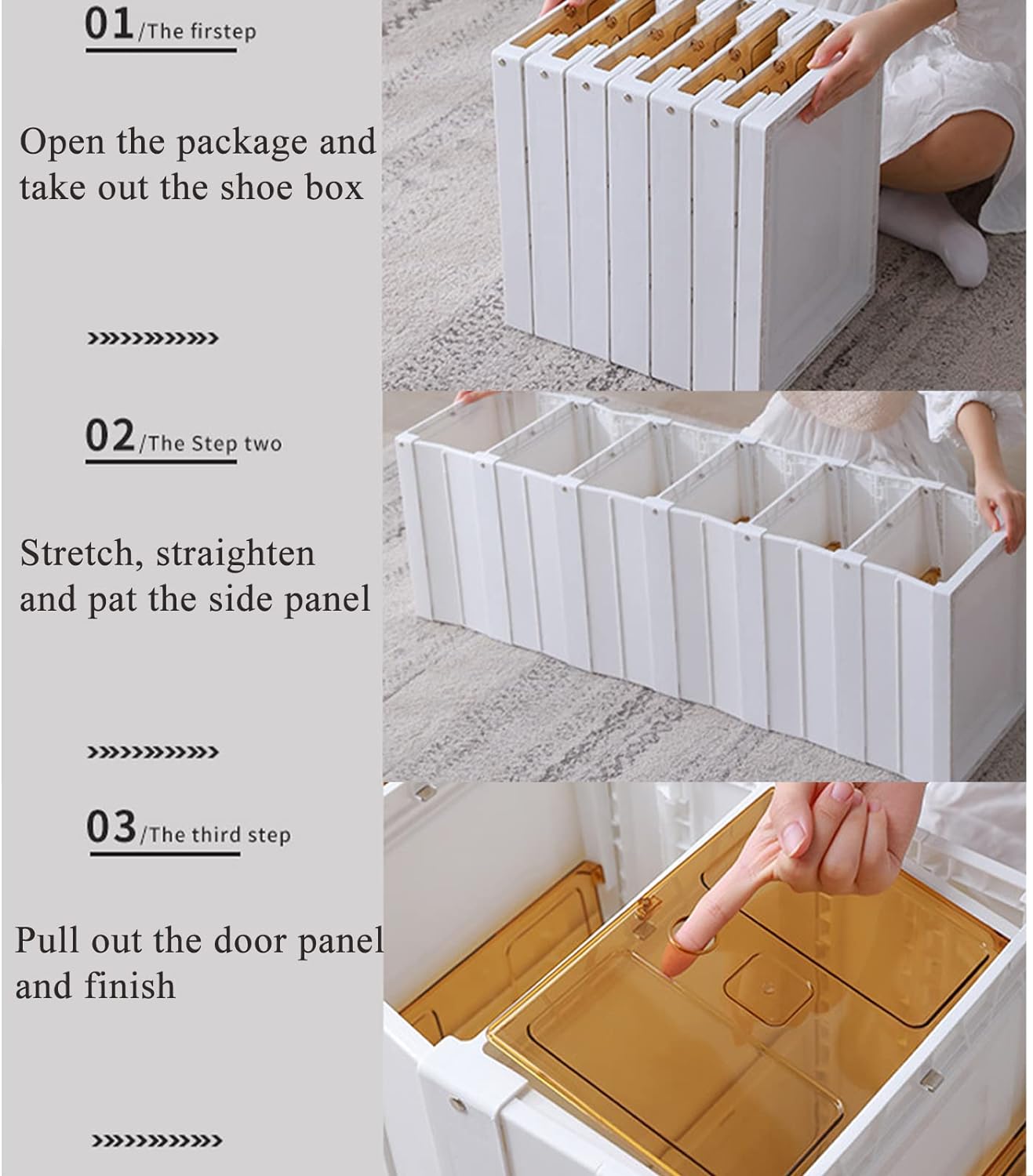 01/The firstep

Open the package and take out the shoe box

>>>>>>>>>>>>

02/The Step two

Stretch, straighten and pat the side panel

>>>>>>>>>>>>

03/The third step

Pull out the door panel and finish

>>>>>>>>>>>>