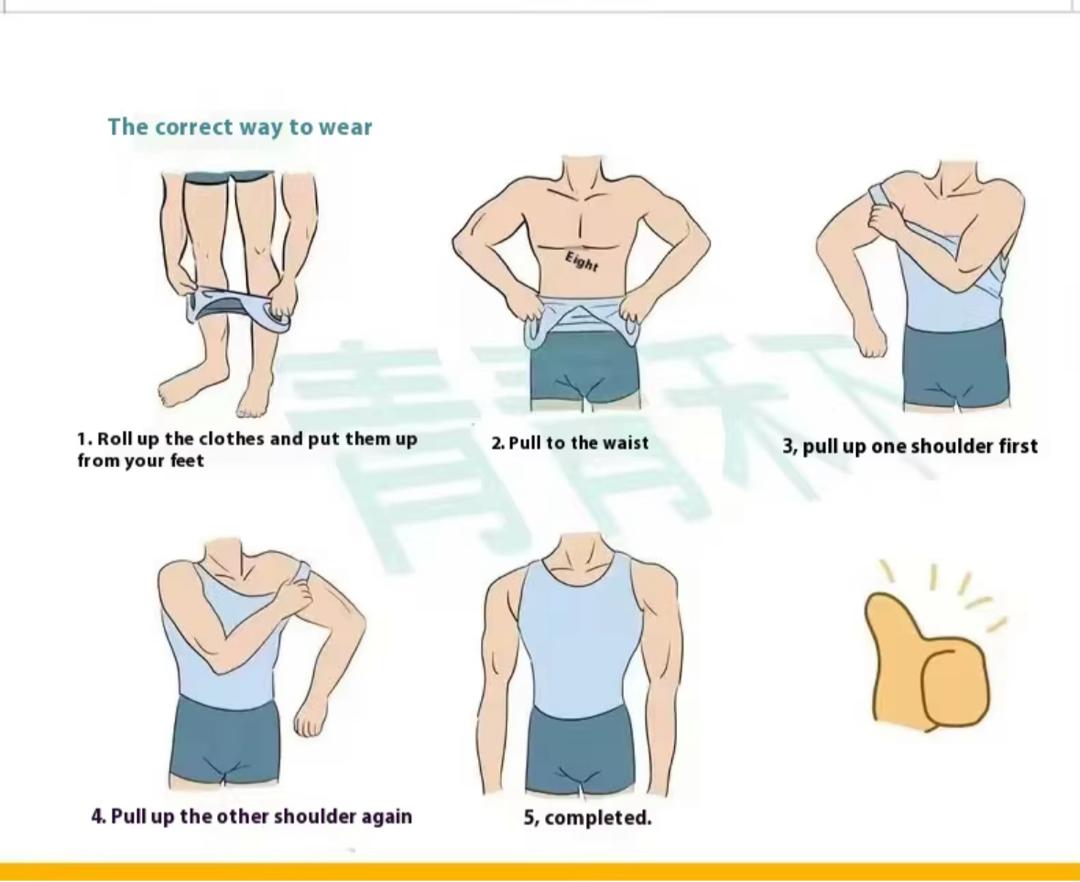 The correct way to wear

Eight

青青禾

1. Roll up the clothes and put them up from your feet

2. Pull to the waist

3, pull up one shoulder first

4. Pull up the other shoulder again

5, completed.